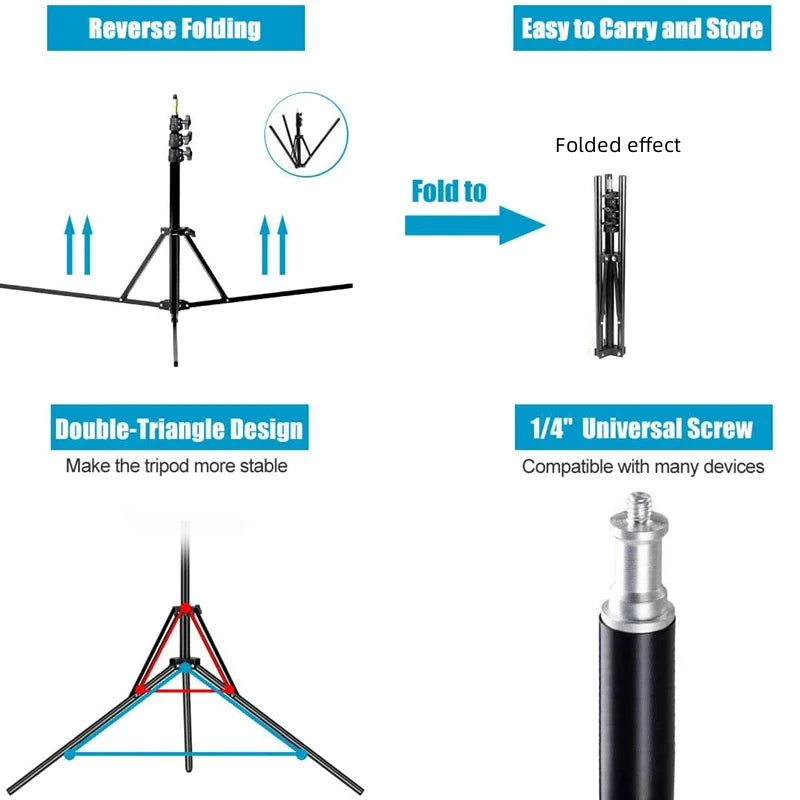 Reverse Folding

Easy to Carry and Store

Folded effect

Fold to

Double-Triangle Design

Make the tripod more stable

1/4" Universal Screw

Compatible with many devices