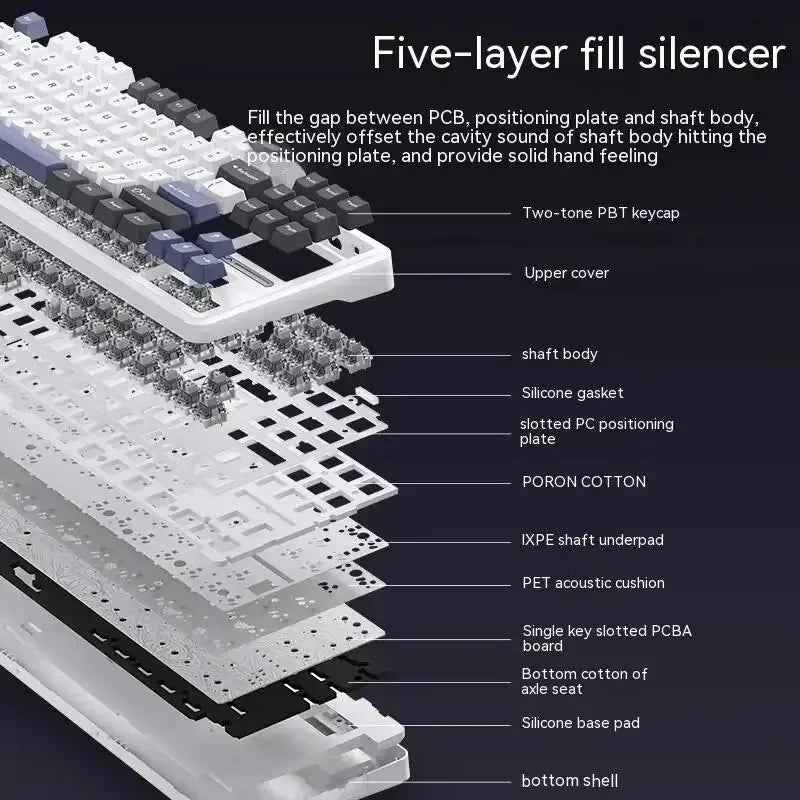 Five-layer fill silencer

Fill the gap between PCB, positioning plate and shaft body, effectively offset the cavity sound of shaft body hitting the positioning plate, and provide solid hand feeling

Two-tone PBT keycap

Upper cover

shaft body

Silicone gasket

slotted PC positioning plate

PORON COTTON

IXPE shaft underpad

PET acoustic cushion

Single key slotted PCBA board

Bottom cotton of axle seat

Silicone base pad

bottom shell