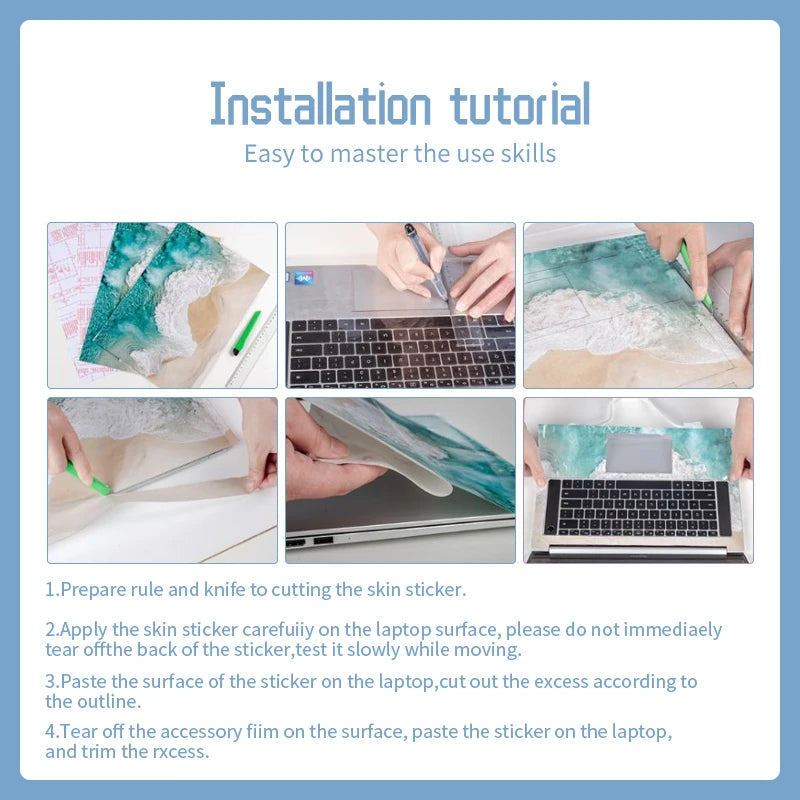 Installation tutorial
Easy to master the use skills

1.Prepare rule and knife to cutting the skin sticker.

2.Apply the skin sticker carefuiiy on the laptop surface, please do not immediaely tear offthe back of the sticker,test it slowly while moving.

3.Paste the surface of the sticker on the laptop,cut out the excess according to the outline.

4.Tear off the accessory fiim on the surface, paste the sticker on the laptop, and trim the rxcess.