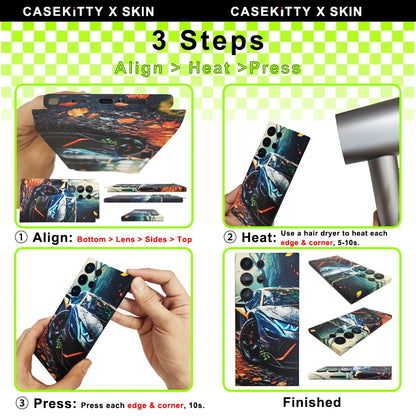 CASEKiTTY X SKIN CASEKiTTY X SKIN

3 Steps

Align > Heat >Press

① Align: Bottom > Lens > Sides > Top

② Heat: Use a hair dryer to heat each edge & corner, 5-10s.

③ Press: Press each edge & corner, 10s.

Finished