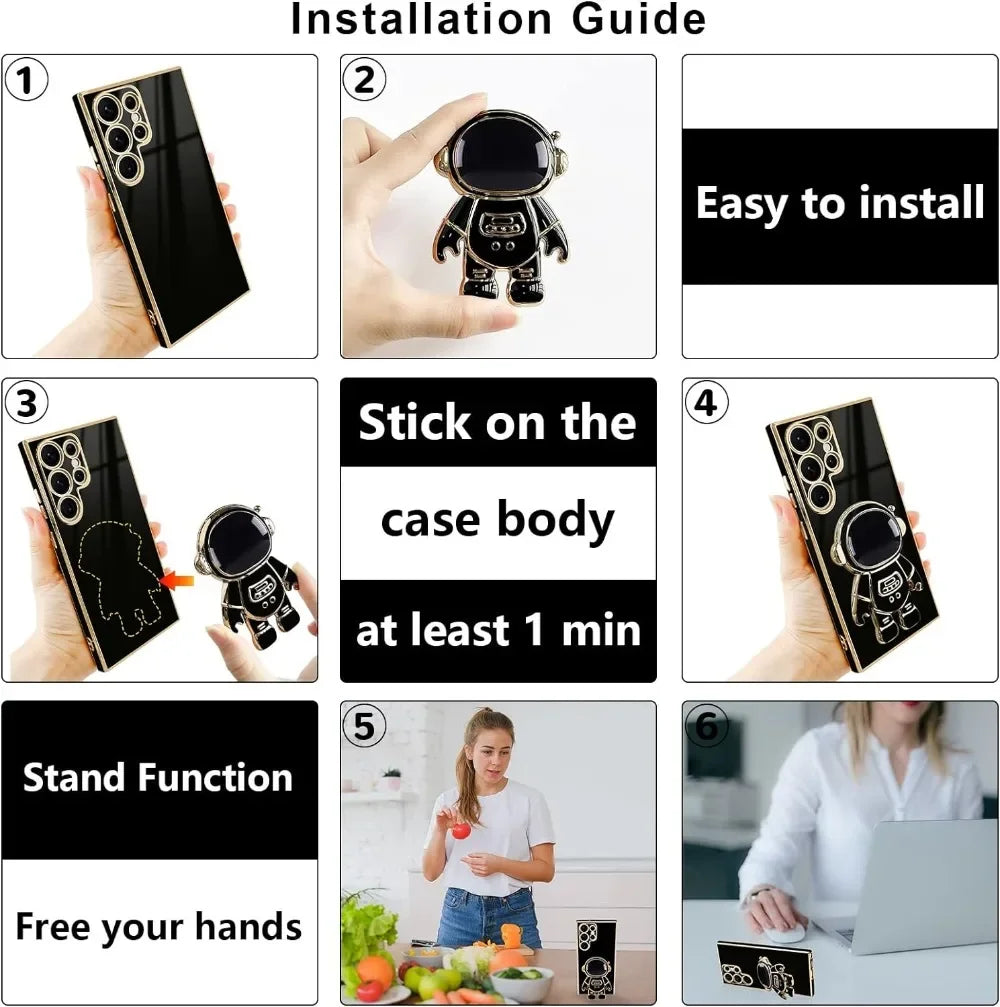 Installation Guide

1

2

Easy to install

3

Stick on the

case body

at least 1 min

4

Stand Function

Free your hands

5

6