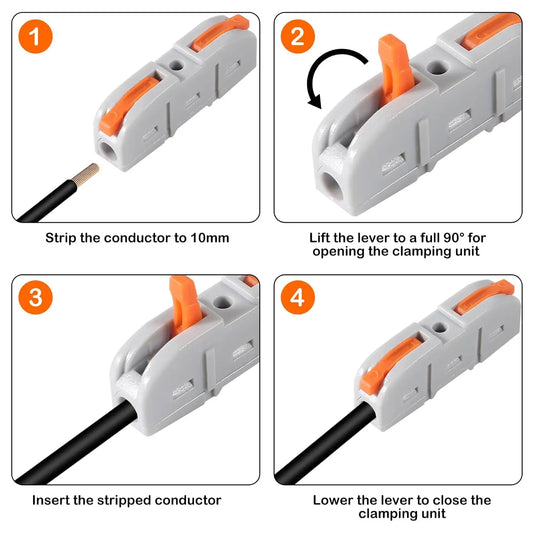 1

Strip the conductor to 10mm

2

Lift the lever to a full 90° for opening the clamping unit

3

Insert the stripped conductor

4

Lower the lever to close the clamping unit