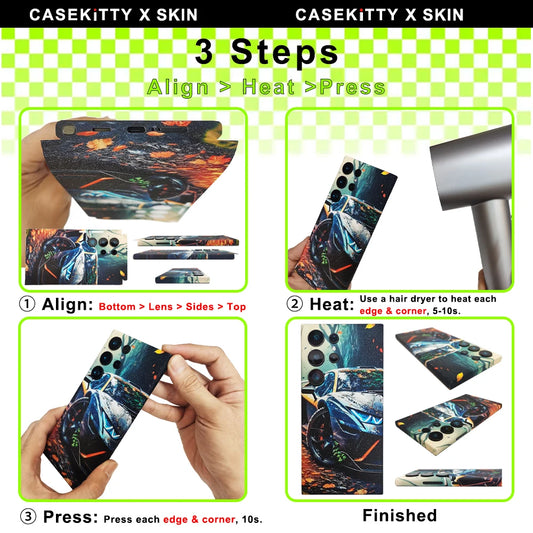 CASEKiTTY X SKIN CASEKiTTY X SKIN

3 Steps

Align > Heat >Press

① Align: Bottom > Lens > Sides > Top

② Heat: Use a hair dryer to heat each edge & corner, 5-10s.

③ Press: Press each edge & corner, 10s.

Finished