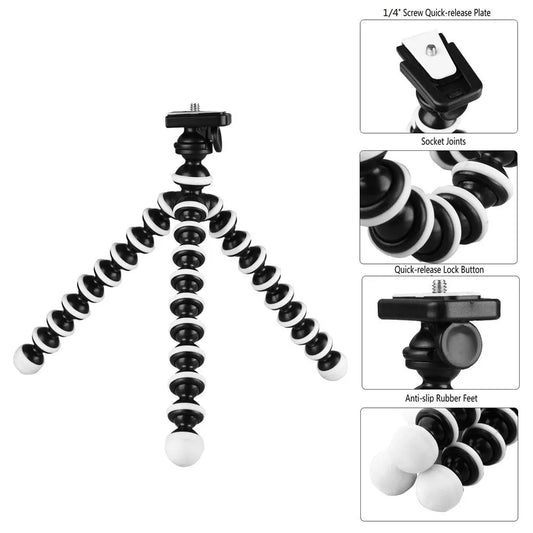 1/4" Screw Quick-release Plate

Socket Joints

Quick-release Lock Button

Anti-slip Rubber Feet